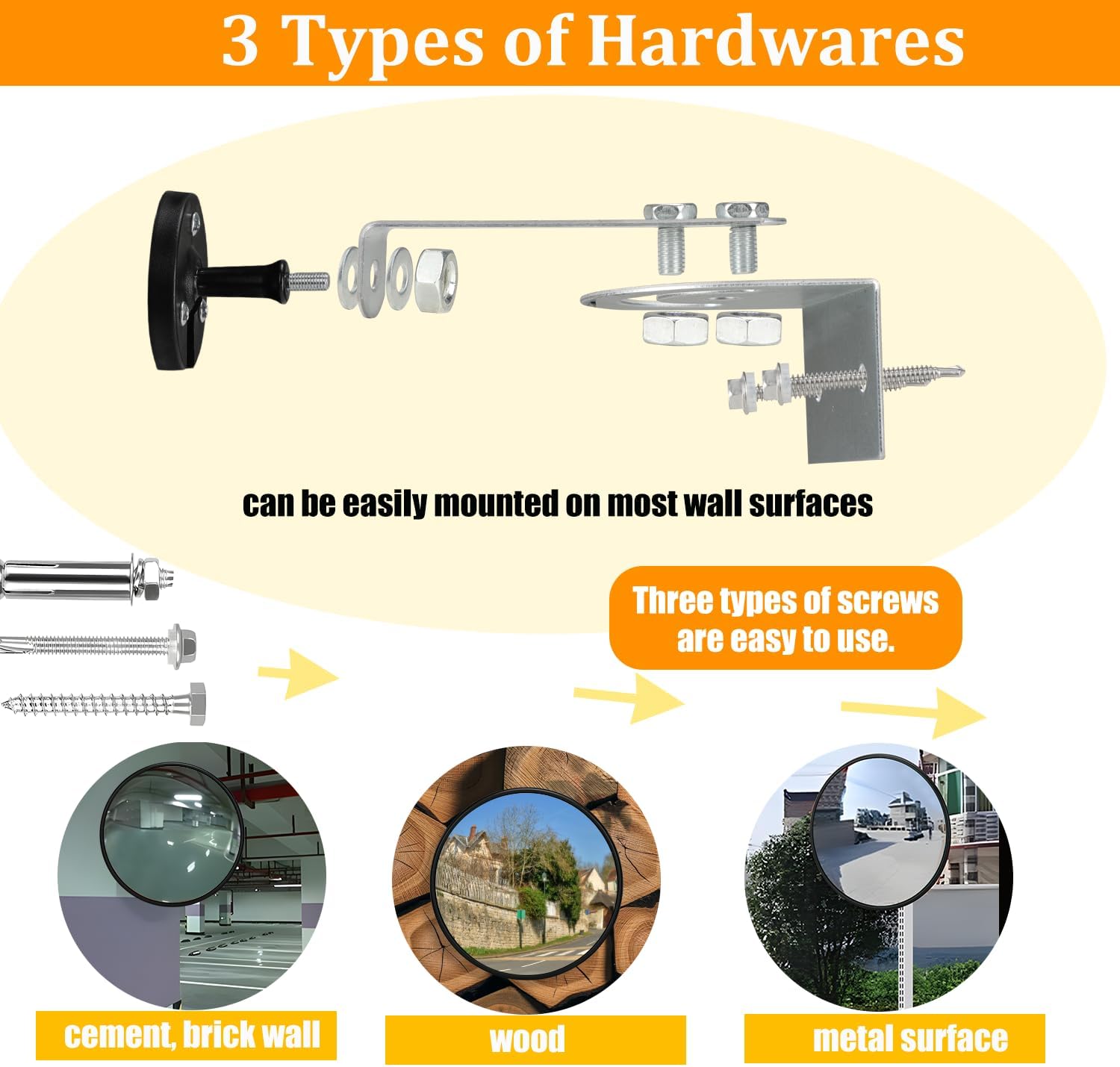 3 Types of Hardwares

can be easily mounted on most wall surfaces

Three types of screws are easy to use.

cement, brick wall

wood

metal surface